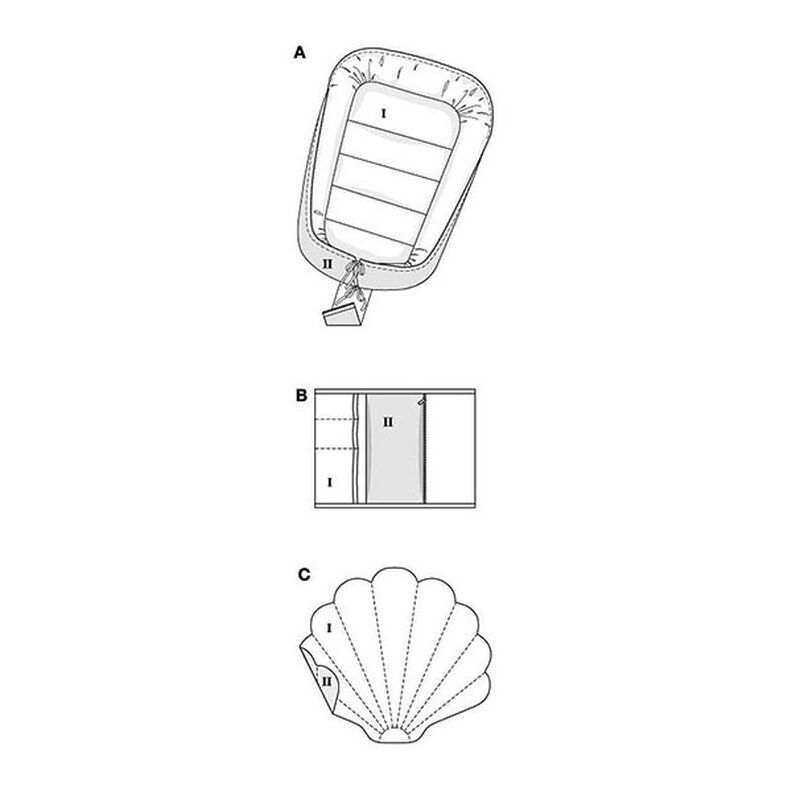 A
I
II
B
II
I
C
I
II